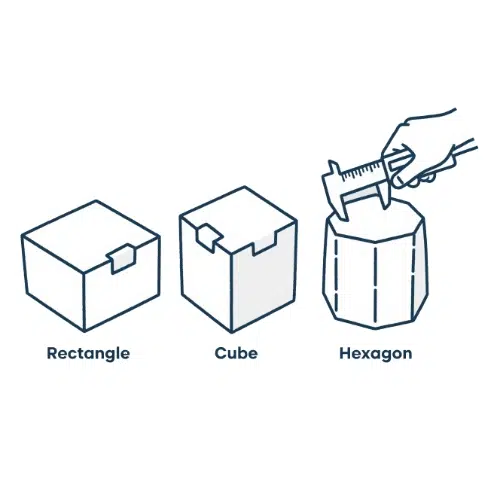 Rectangle

Cube

Hexagon